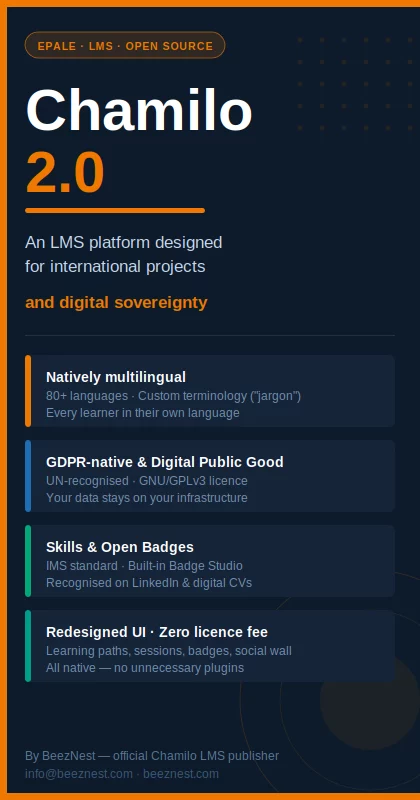 EPALE · LMS · OPEN SOURCE

Chamilo
2.0

An LMS platform designed for international projects

and digital sovereignty

Natively multilingual
80+ languages · Custom terminology ("jargon")
Every learner in their own language

GDPR-native & Digital Public Good
UN-recognised · GNU/GPLv3 licence
Your data stays on your infrastructure

Skills & Open Badges
IMS standard · Built-in Badge Studio
Recognised on LinkedIn & digital CVs

Redesigned UI · Zero licence fee
Learning paths, sessions, badges, social wall
All native — no unnecessary plugins

By BeezNest — official Chamilo LMS publisher
info@beeznest.com · beeznest.com